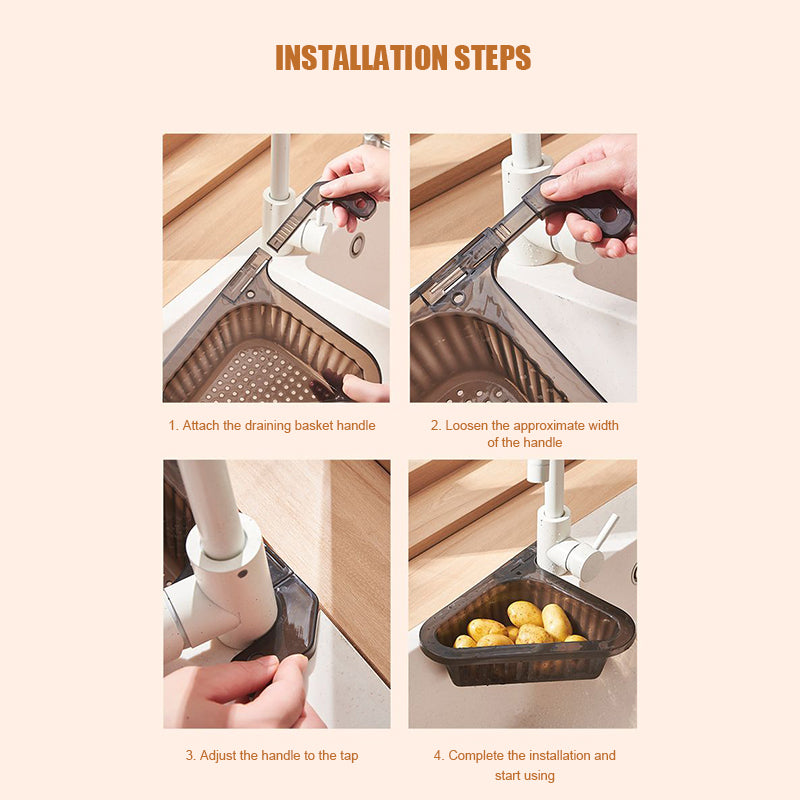 INSTALLATION STEPS

1. Attach the draining basket handle

2. Loosen the approximate width of the handle

3. Adjust the handle to the tap

4. Complete the installation and start using