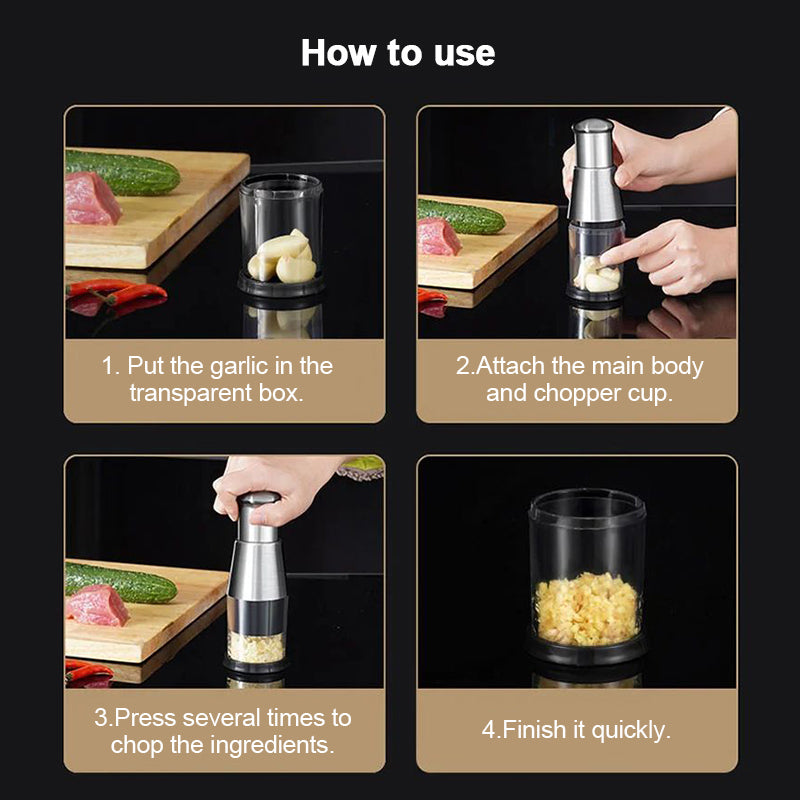 How to use

1. Put the garlic in the transparent box.

2.Attach the main body and chopper cup.

3.Press several times to chop the ingredients.

4.Finish it quickly.