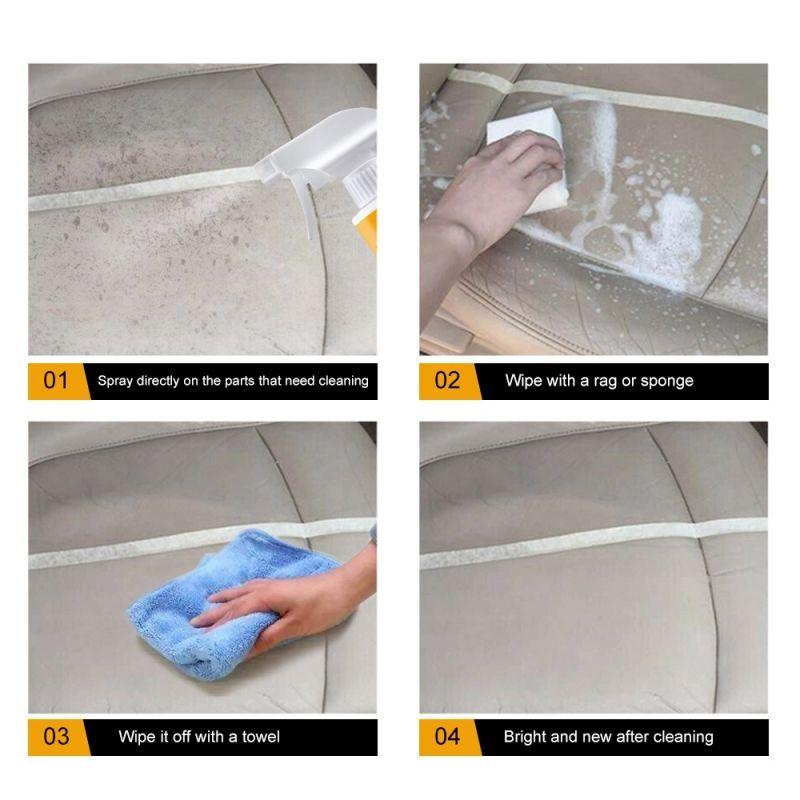 01 Spray directly on the parts that need cleaning

02 Wipe with a rag or sponge

03 Wipe it off with a towel

04 Bright and new after cleaning