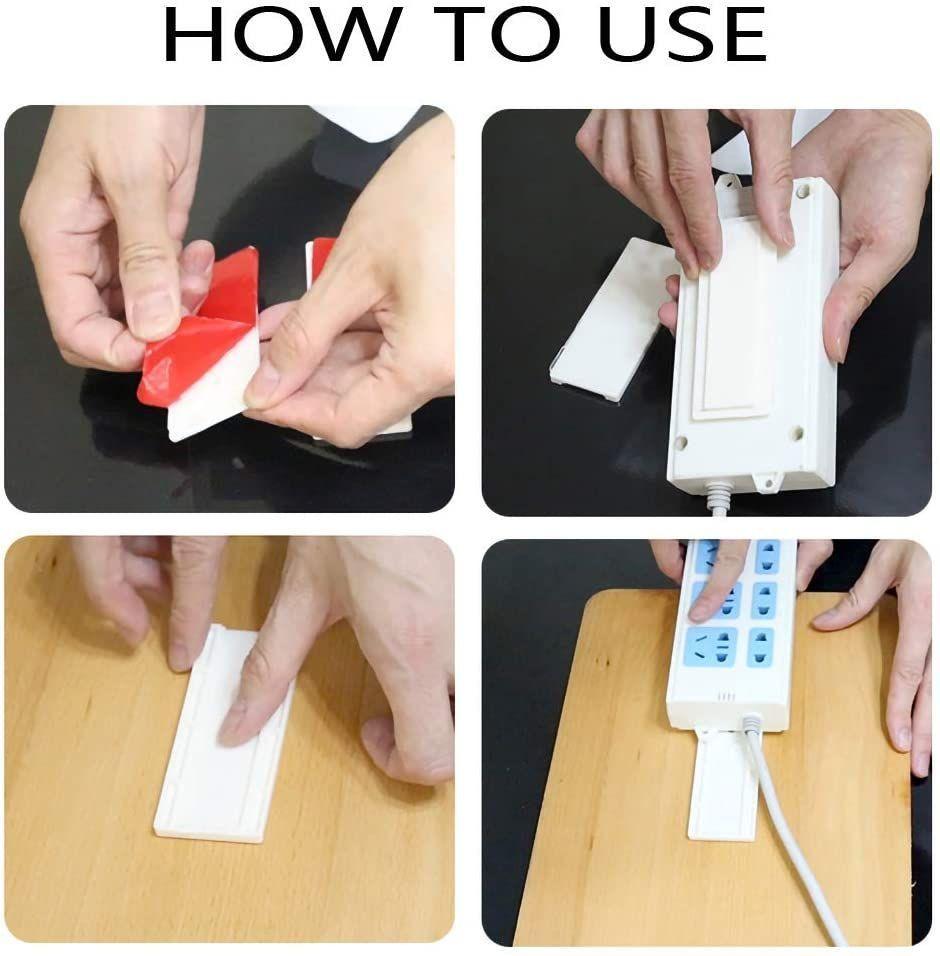 HOW TO USE