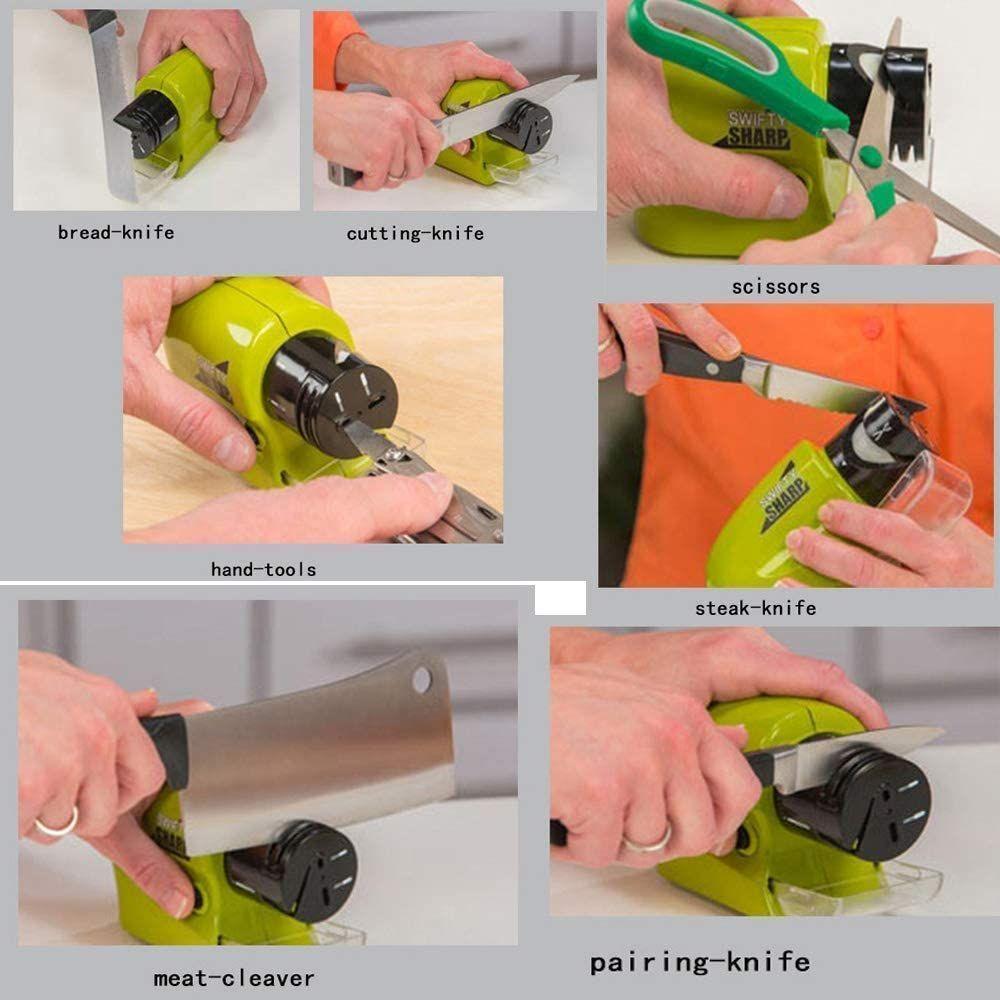 bread-knife

cutting-knife

SWIFTY SHARP

scissors

hand-tools

SWIFTY SHARP

steak-knife

meat-cleaver

pairing-knife