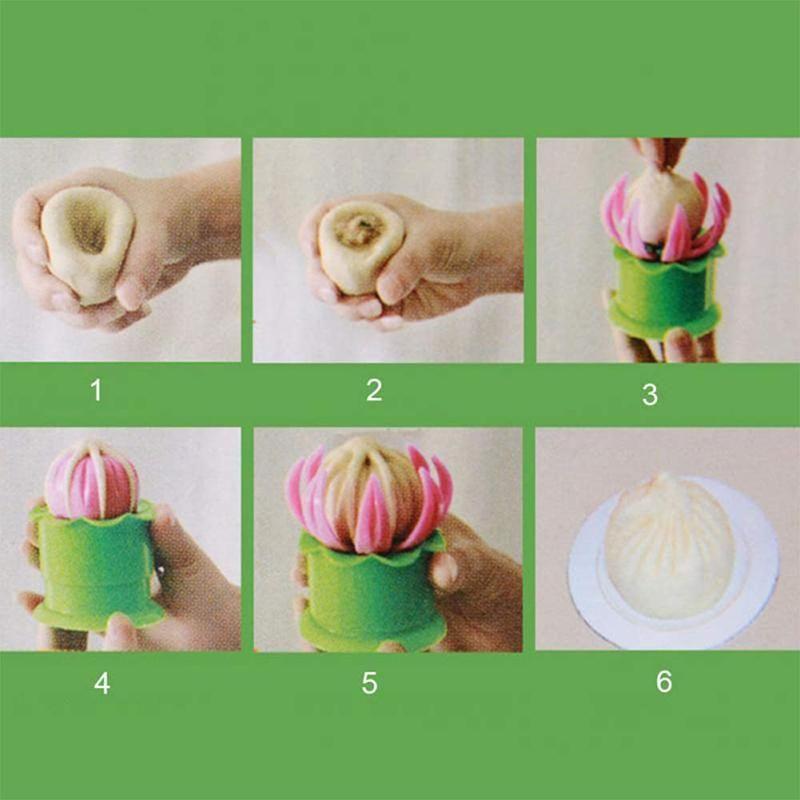 1

2

3

4

5

6