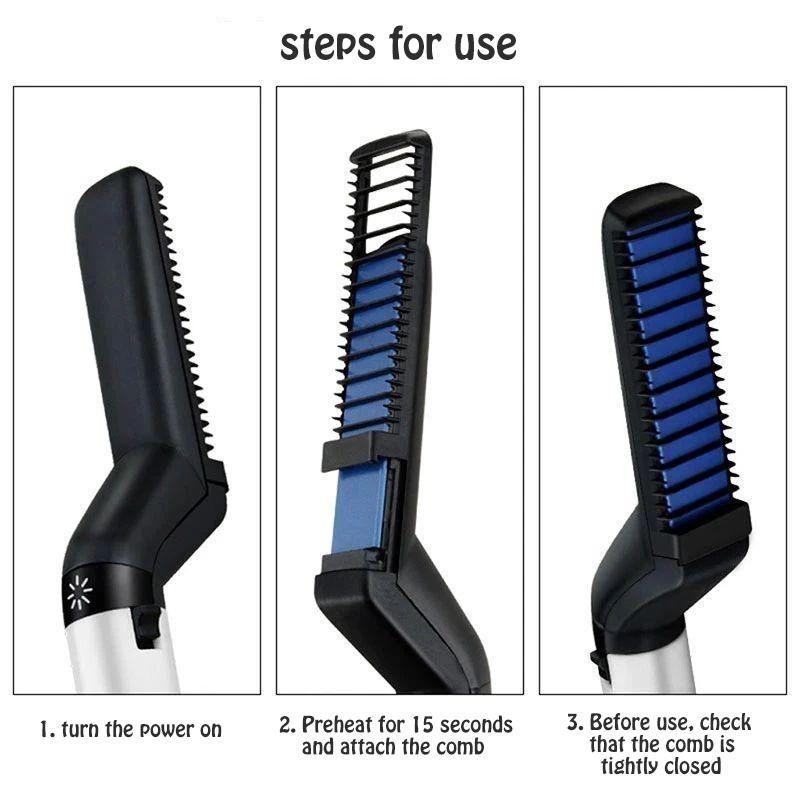 steps for use

1. turn the power on

2. Preheat for 15 seconds and attach the comb

3. Before use, check that the comb is tightly closed