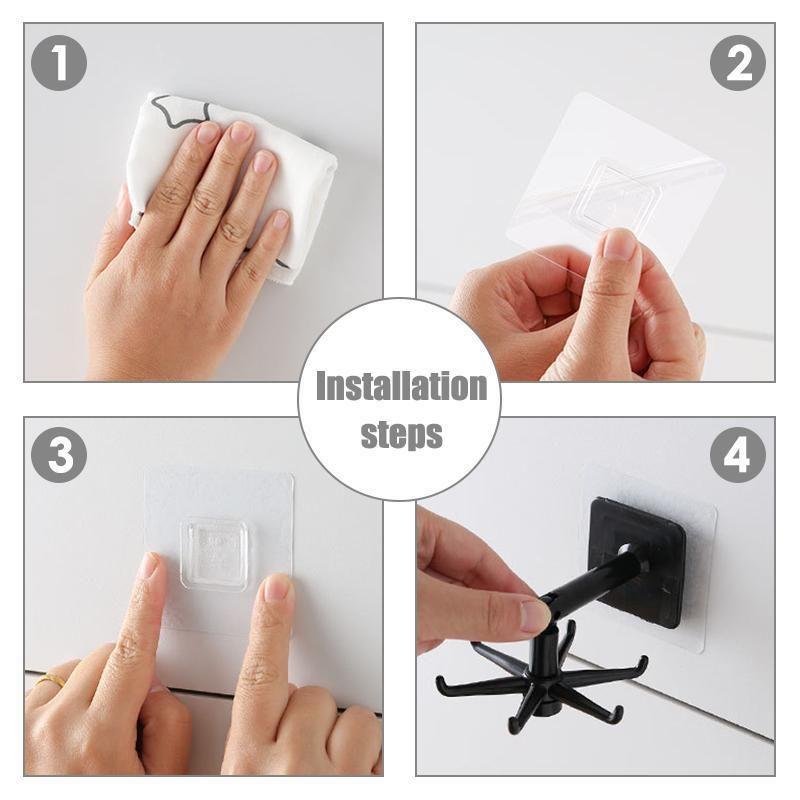 1

2

Installation steps

3

4