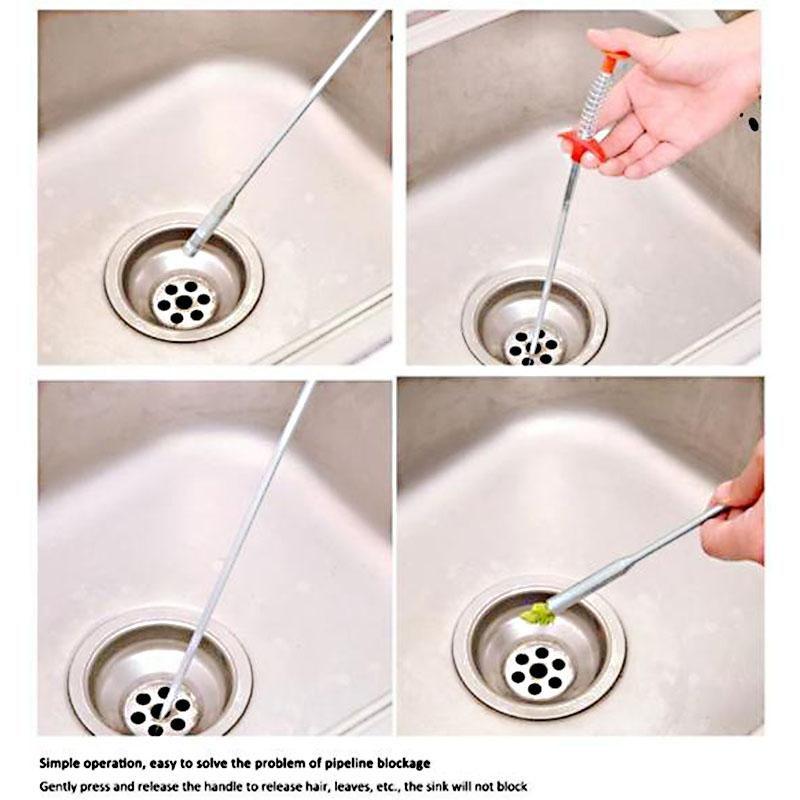 Simple operation, easy to solve the problem of pipeline blockage

Gently press and release the handle to release hair, leaves, etc., the sink will not block