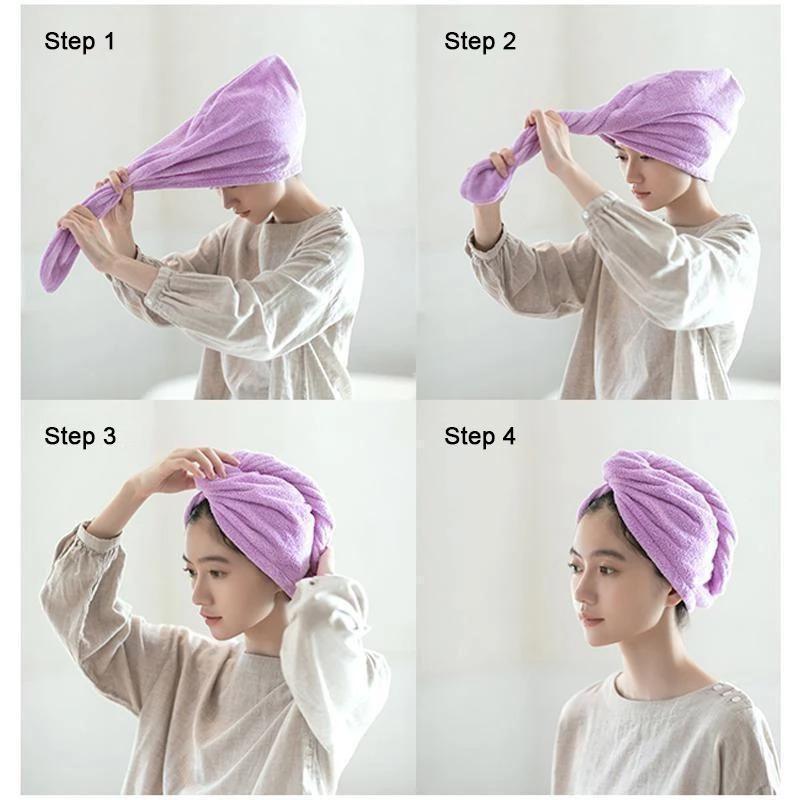 Step 1

Step 2

Step 3

Step 4