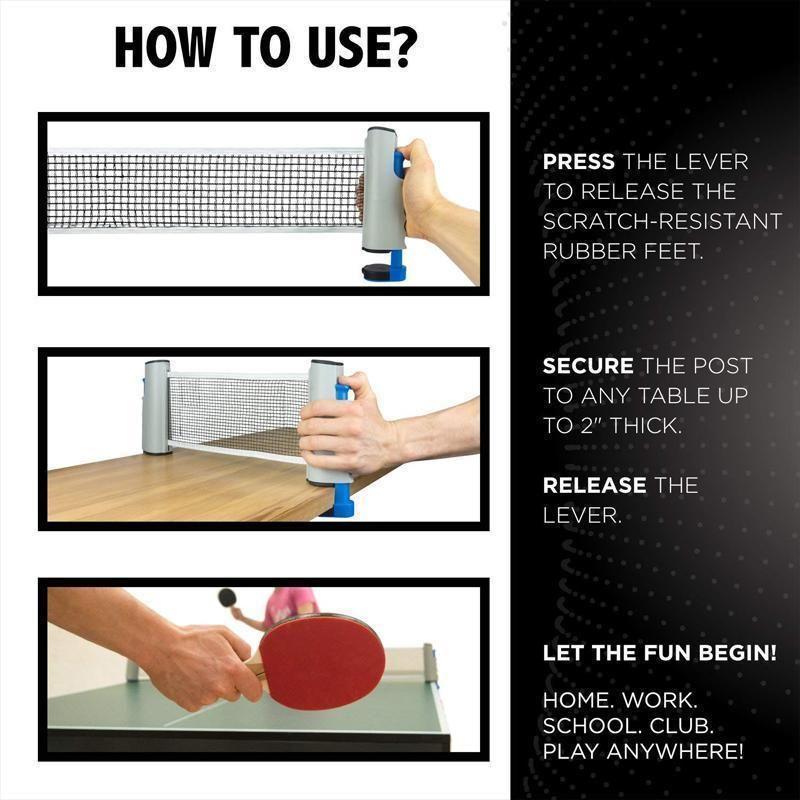 HOW TO USE?

PRESS THE LEVER TO RELEASE THE SCRATCH-RESISTANT RUBBER FEET.

SECURE THE POST TO ANY TABLE UP TO 2" THICK.

RELEASE THE LEVER.

LET THE FUN BEGIN!

HOME. WORK. SCHOOL. CLUB. PLAY ANYWHERE!