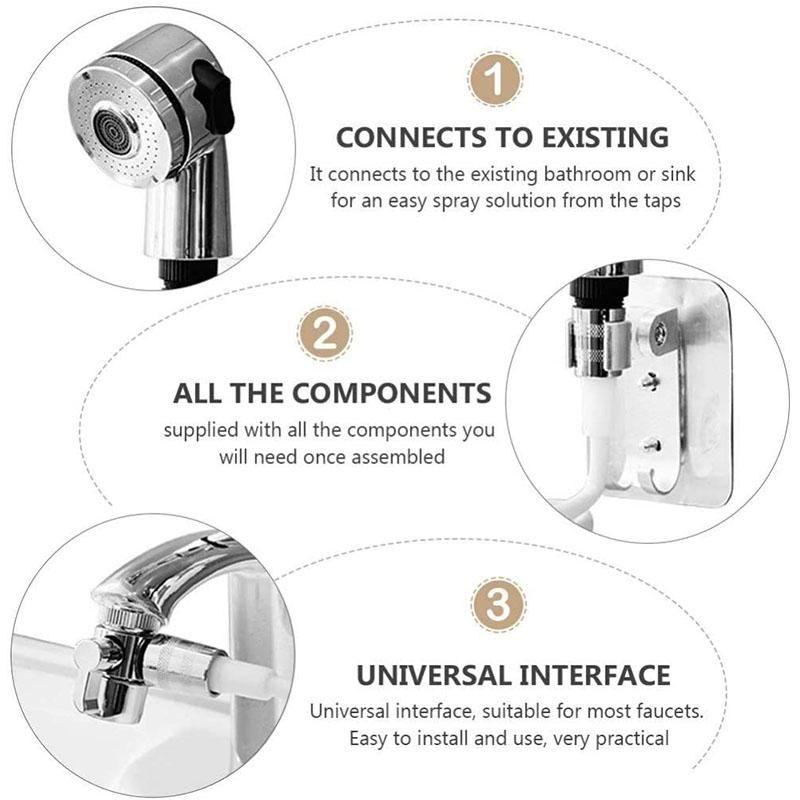 1

CONNECTS TO EXISTING

It connects to the existing bathroom or sink for an easy spray solution from the taps

2

ALL THE COMPONENTS

supplied with all the components you will need once assembled

3

UNIVERSAL INTERFACE

Universal interface, suitable for most faucets. Easy to install and use, very practical