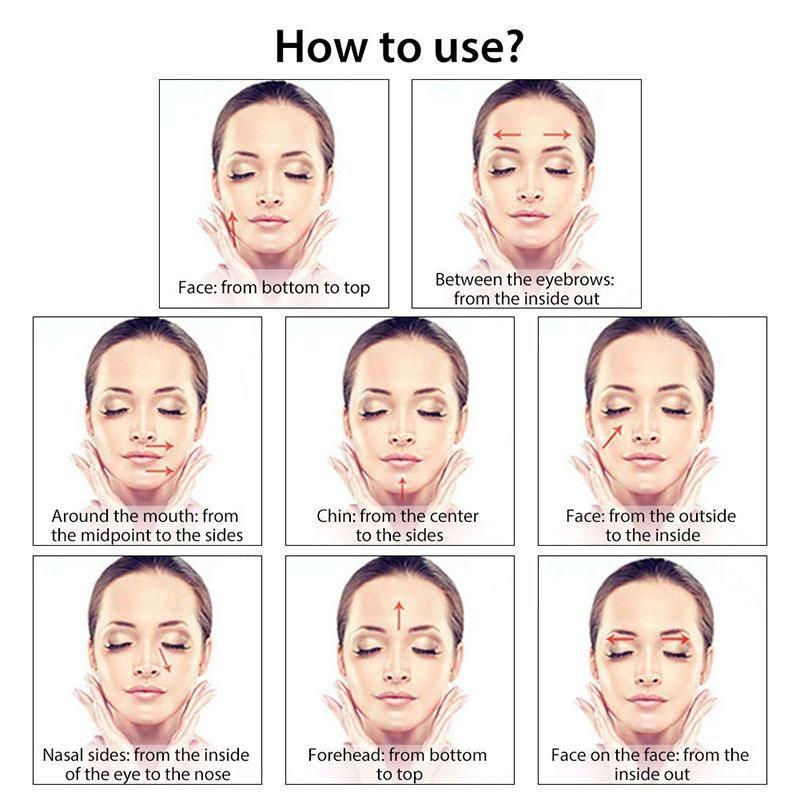 How to use?

Face: from bottom to top

Between the eyebrows: from the inside out

Around the mouth: from the midpoint to the sides

Chin: from the center to the sides

Face: from the outside to the inside

Nasal sides: from the inside of the eye to the nose

Forehead: from bottom to top

Face on the face: from the inside out