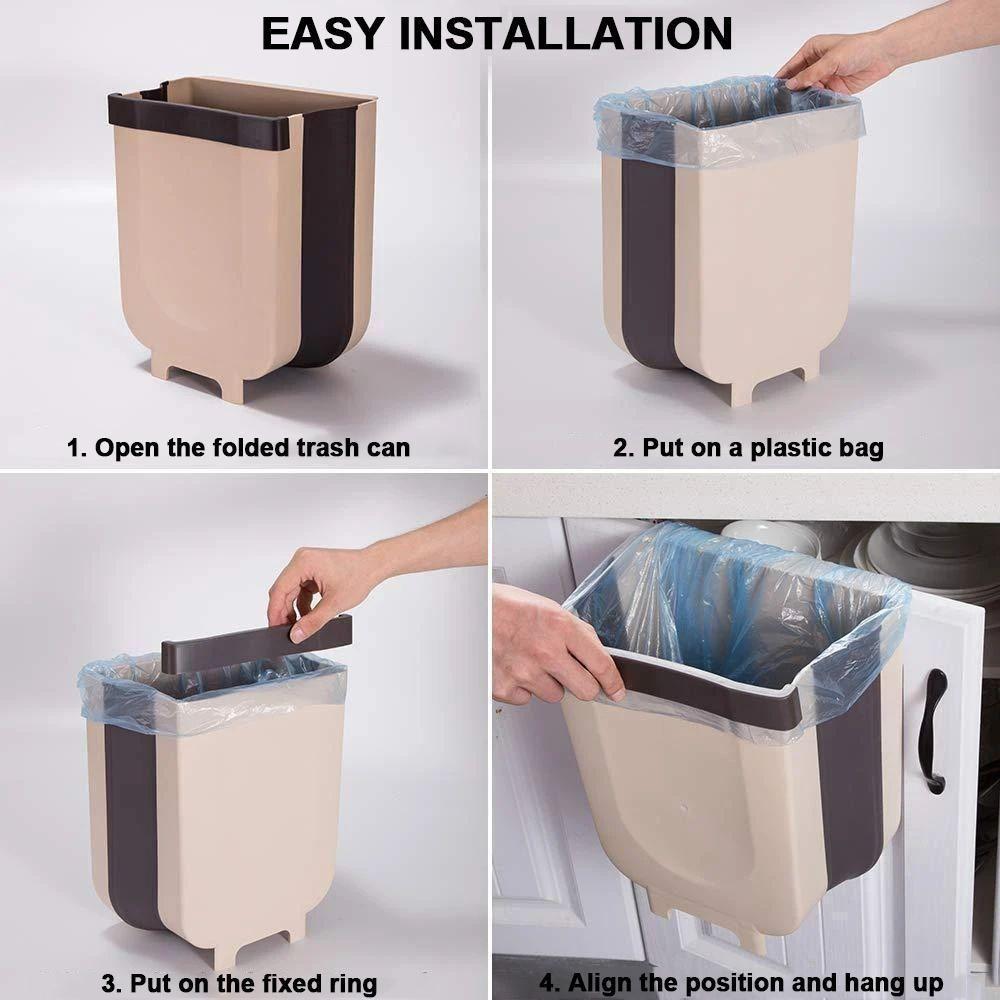 EASY INSTALLATION

1. Open the folded trash can

2. Put on a plastic bag

3. Put on the fixed ring

4. Align the position and hang up