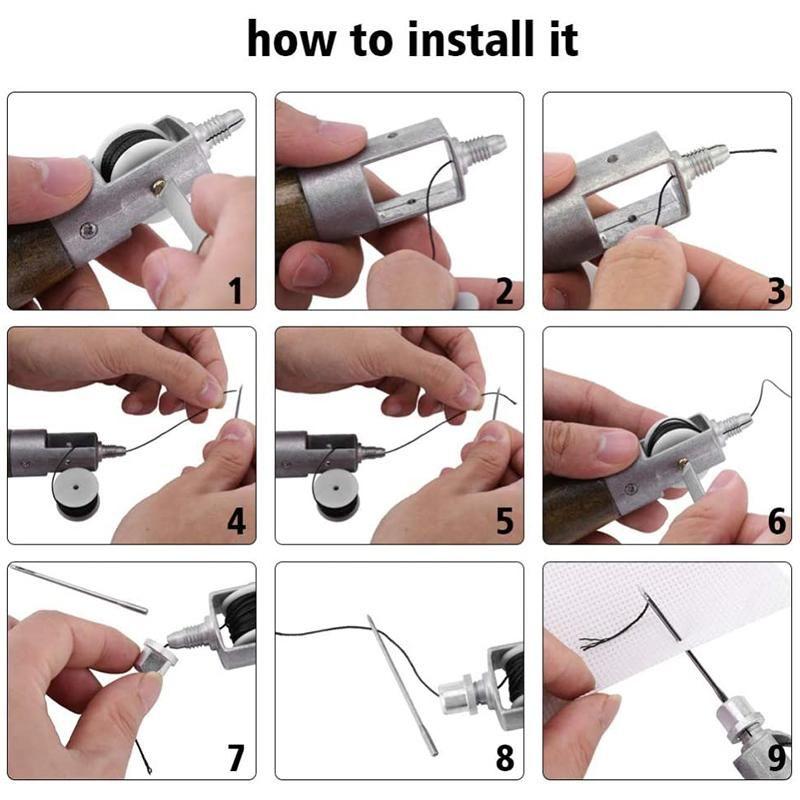 how to install it

1

2

3

4

5

6

7

8

9