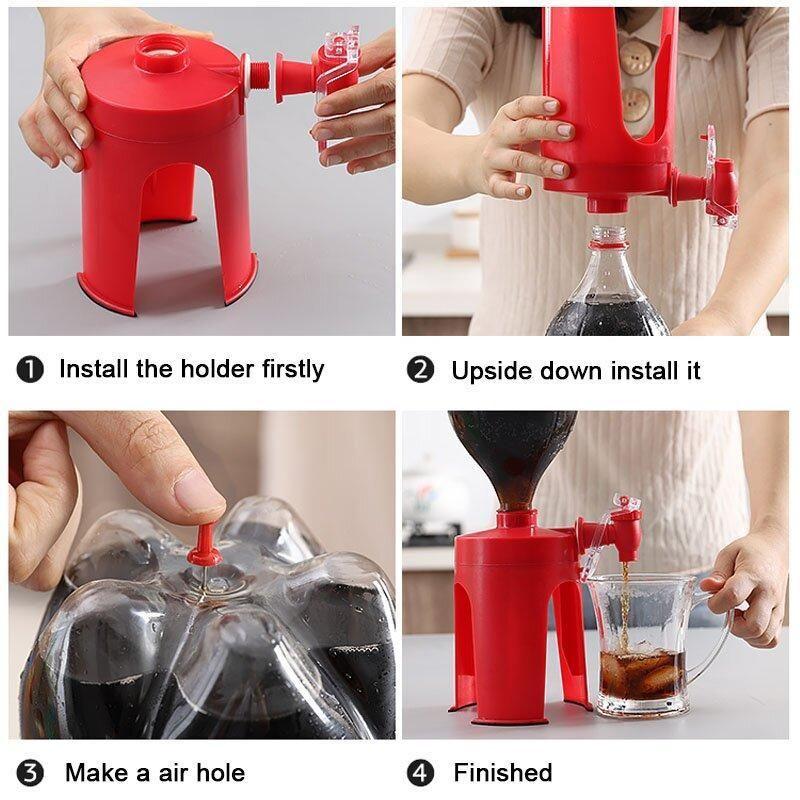 ❶ Install the holder firstly

❷ Upside down install it

❸ Make a air hole

❹ Finished