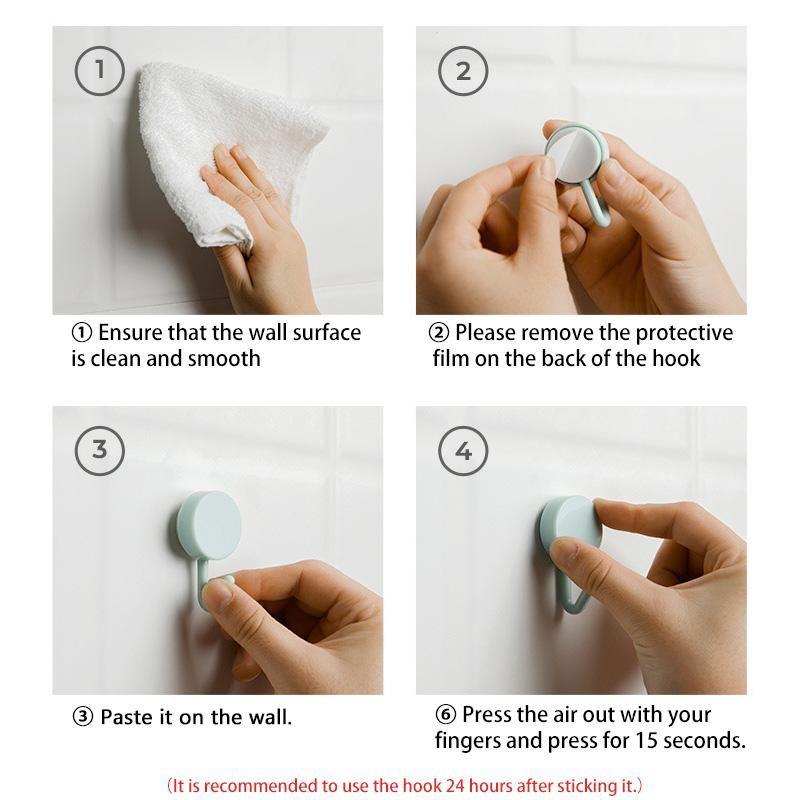 1

① Ensure that the wall surface is clean and smooth

2

② Please remove the protective film on the back of the hook

3

③ Paste it on the wall.

4

⑥ Press the air out with your fingers and press for 15 seconds.

(It is recommended to use the hook 24 hours after sticking it.)