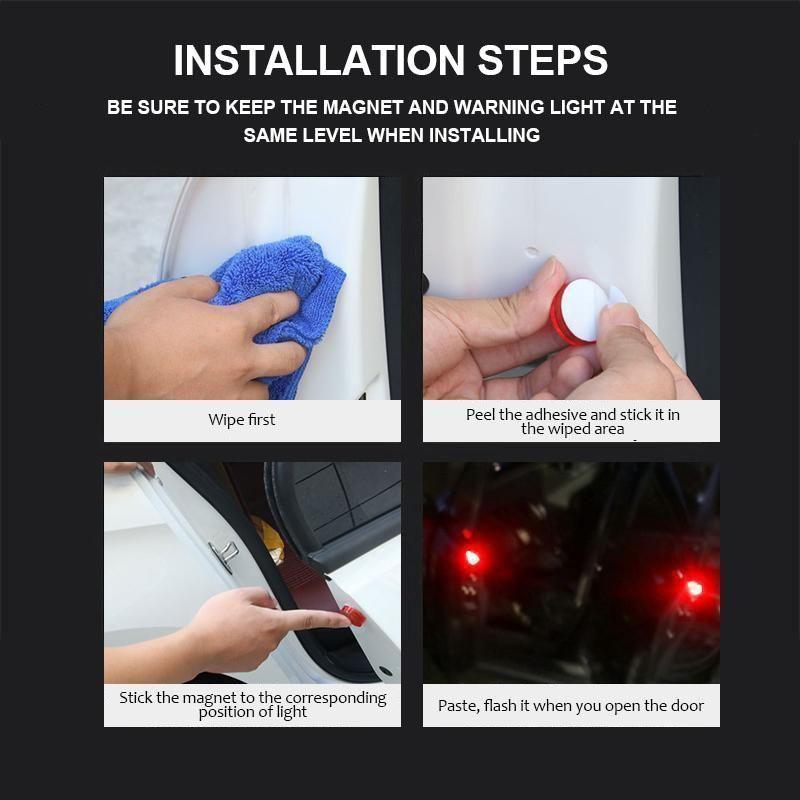 INSTALLATION STEPS

BE SURE TO KEEP THE MAGNET AND WARNING LIGHT AT THE SAME LEVEL WHEN INSTALLING

Wipe first

Peel the adhesive and stick it in the wiped area

Stick the magnet to the corresponding position of light

Paste, flash it when you open the door