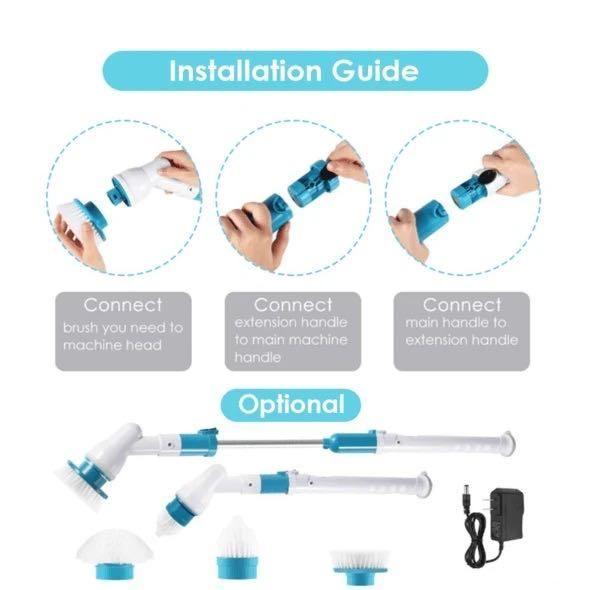 Installation Guide

Connect
brush you need to machine head

Connect
extension handle to main machine handle

Connect
main handle to extension handle

Optional