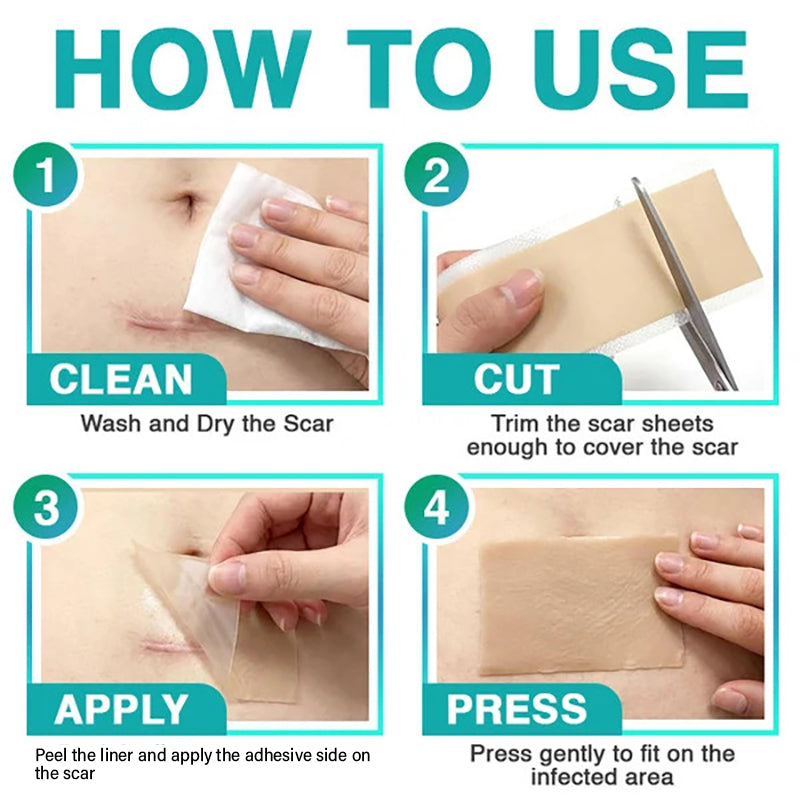 HOW TO USE

1

CLEAN

Wash and Dry the Scar

2

CUT

Trim the scar sheets enough to cover the scar

3

APPLY

Peel the liner and apply the adhesive side on the scar

4

PRESS

Press gently to fit on the infected area