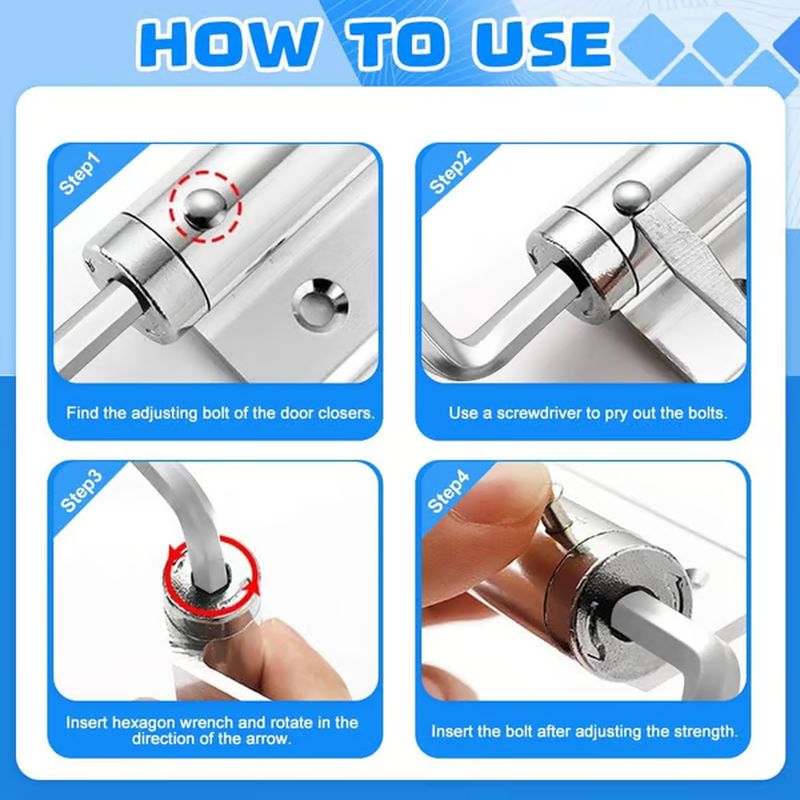 HOW TO USE

Step1

Find the adjusting bolt of the door closers.

Step2

Use a screwdriver to pry out the bolts.

Step3

Insert hexagon wrench and rotate in the direction of the arrow.

Step4

Insert the bolt after adjusting the strength.