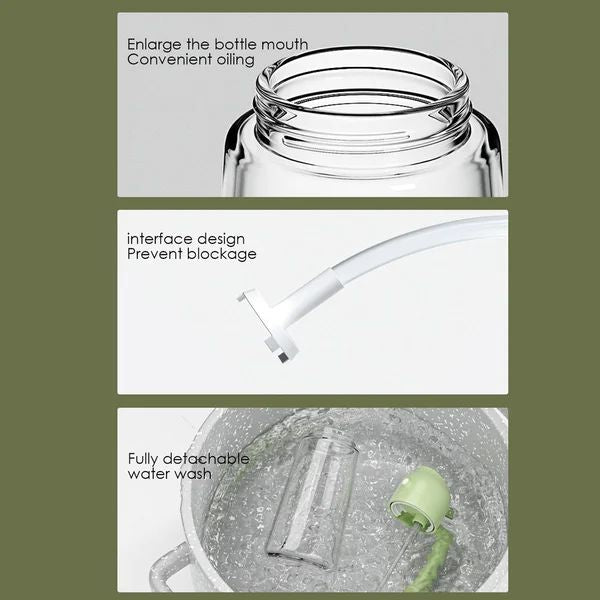 Enlarge the bottle mouth
Convenient oiling

interface design
Prevent blockage

Fully detachable
water wash