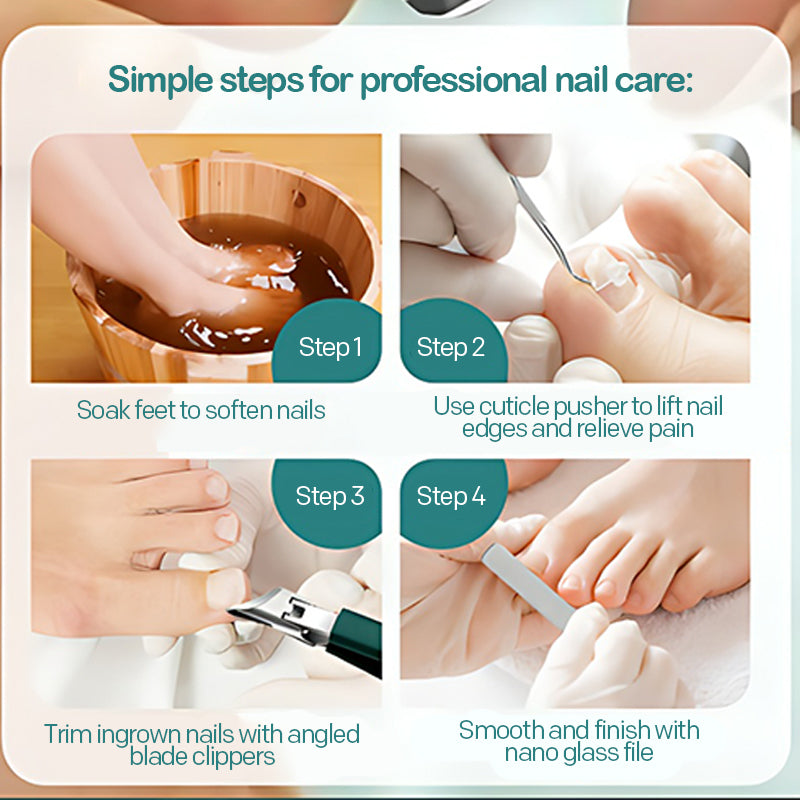 Simple steps for professional nail care:

Step 1

Soak feet to soften nails

Step 2

Use cuticle pusher to lift nail edges and relieve pain

Step 3

Trim ingrown nails with angled blade clippers

Step 4

Smooth and finish with nano glass file