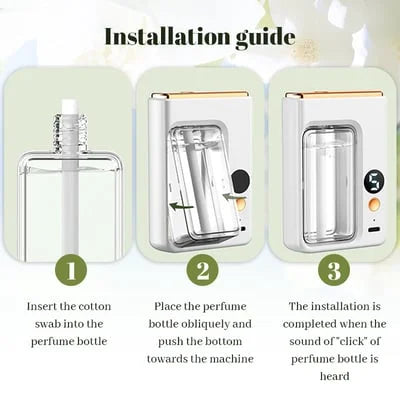 Installation guide

5

1

Insert the cotton swab into the perfume bottle

2

Place the perfume bottle obliquely and push the bottom towards the machine

3

The installation is completed when the sound of "click" of perfume bottle is heard