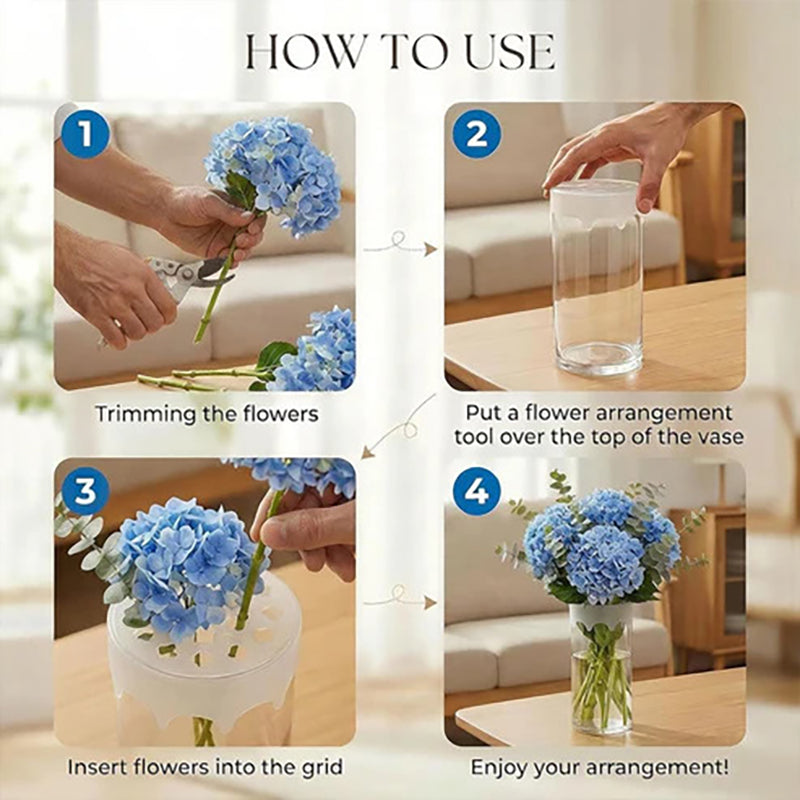 HOW TO USE

1

Trimming the flowers

2

Put a flower arrangement tool over the top of the vase

3

Insert flowers into the grid

4

Enjoy your arrangement!