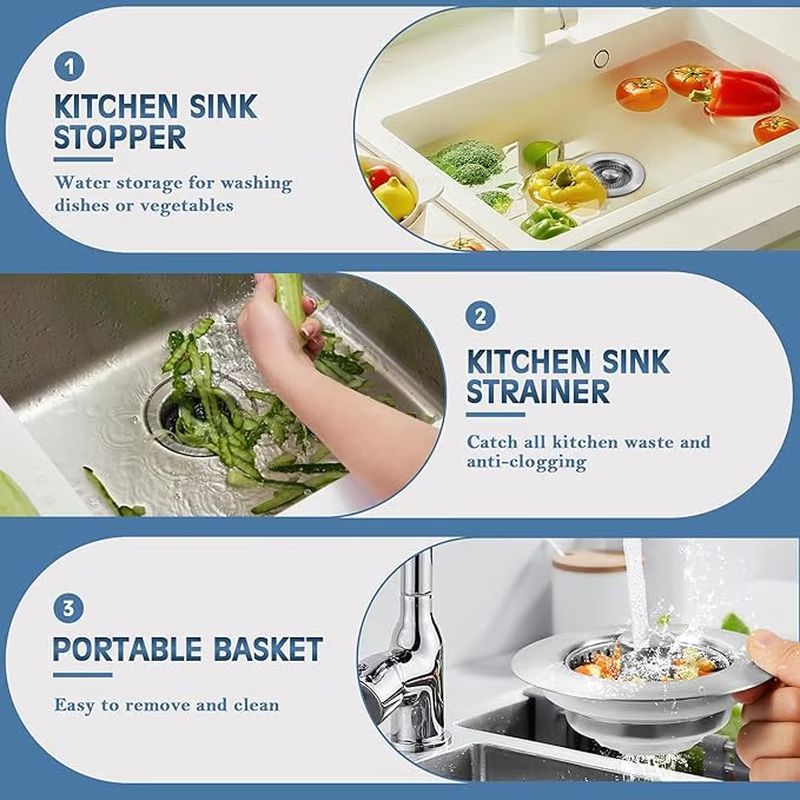 1

KITCHEN SINK STOPPER

Water storage for washing dishes or vegetables

2

KITCHEN SINK STRAINER

Catch all kitchen waste and anti-clogging

3

PORTABLE BASKET

Easy to remove and clean