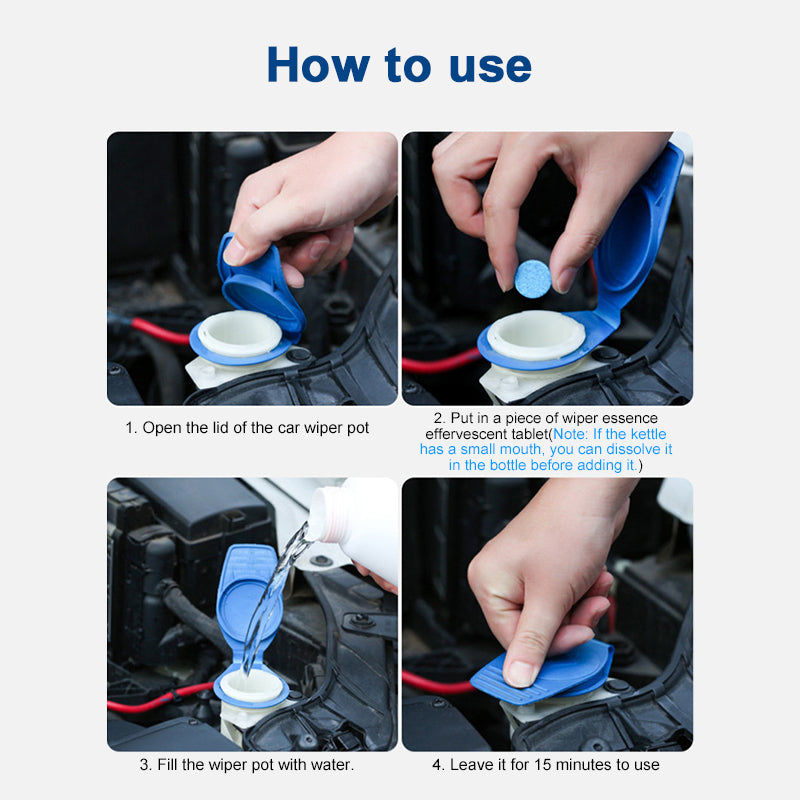 How to use

1. Open the lid of the car wiper pot

2. Put in a piece of wiper essence effervescent tablet(Note: If the kettle has a small mouth, you can dissolve it in the bottle before adding it.)

3. Fill the wiper pot with water.

4. Leave it for 15 minutes to use