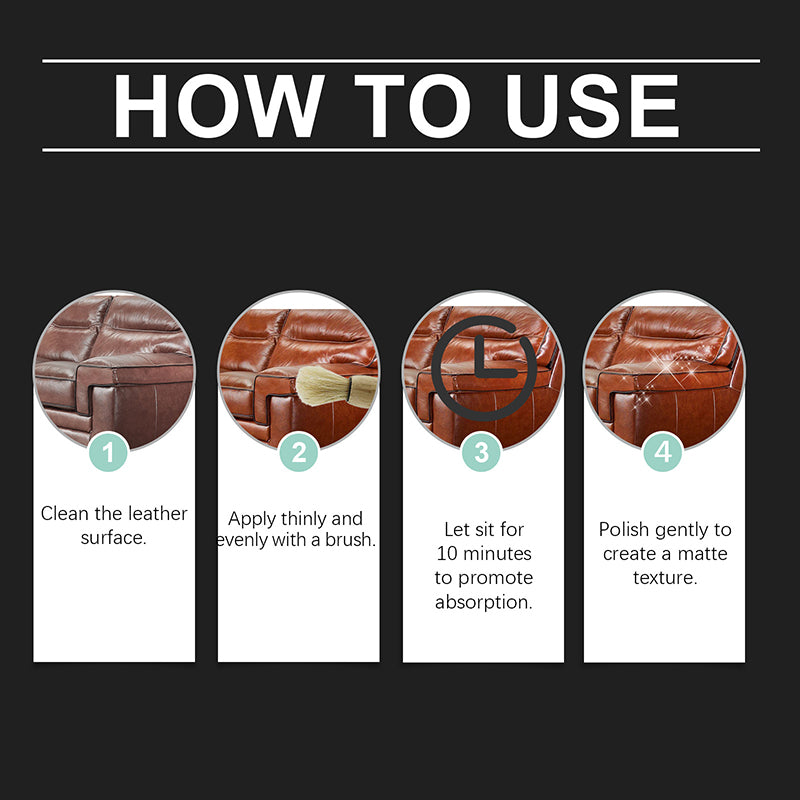 HOW TO USE

1

Clean the leather surface.

2

Apply thinly and evenly with a brush.

3

Let sit for 10 minutes to promote absorption.

4

Polish gently to create a matte texture.