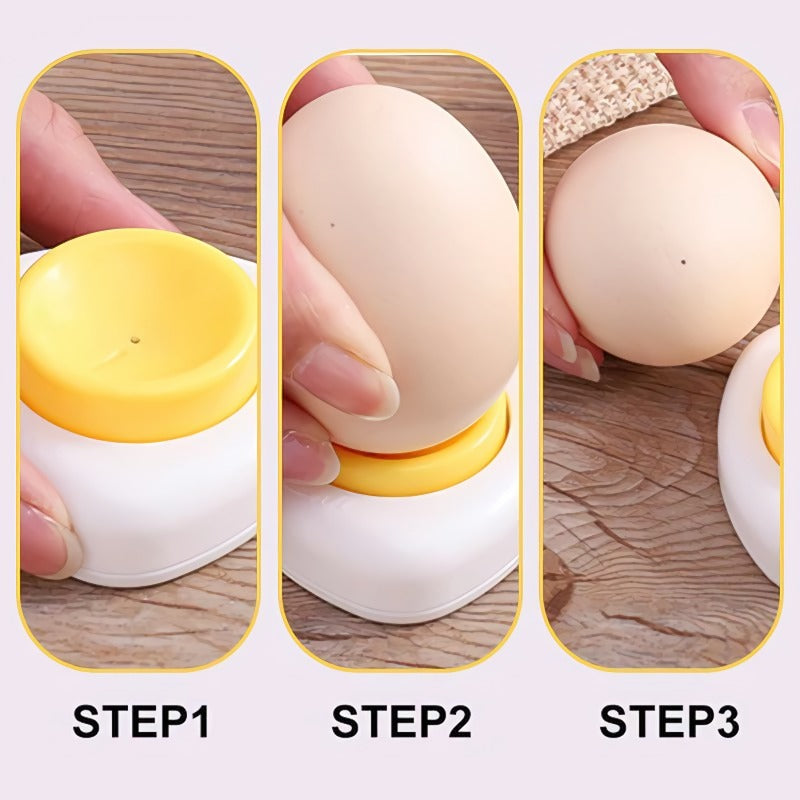 STEP1

STEP2

STEP3