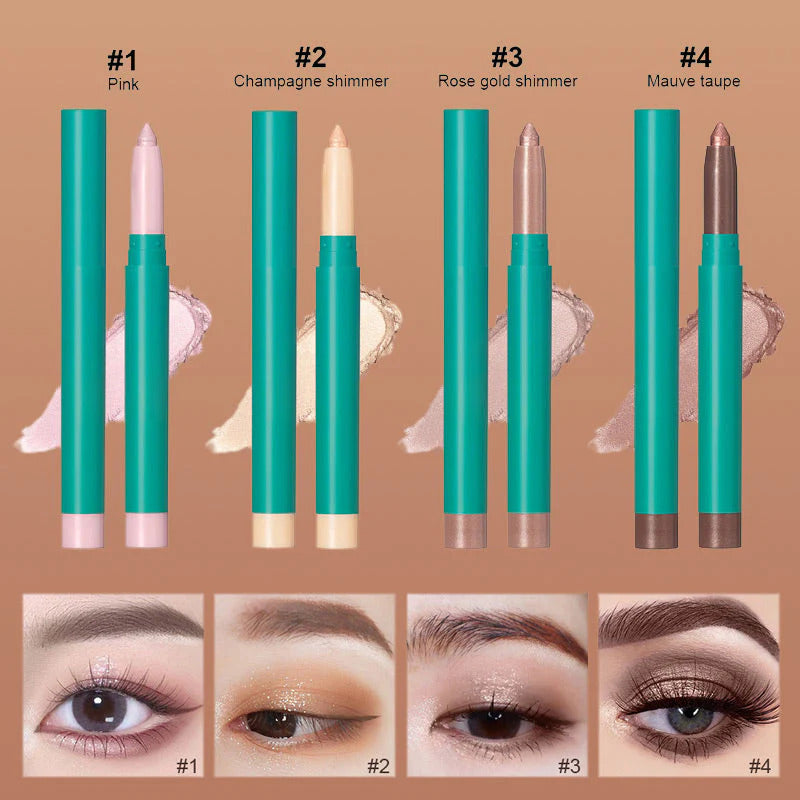 #1
Pink

#2
Champagne shimmer

#3
Rose gold shimmer

#4
Mauve taupe

#1

#2

#3

#4