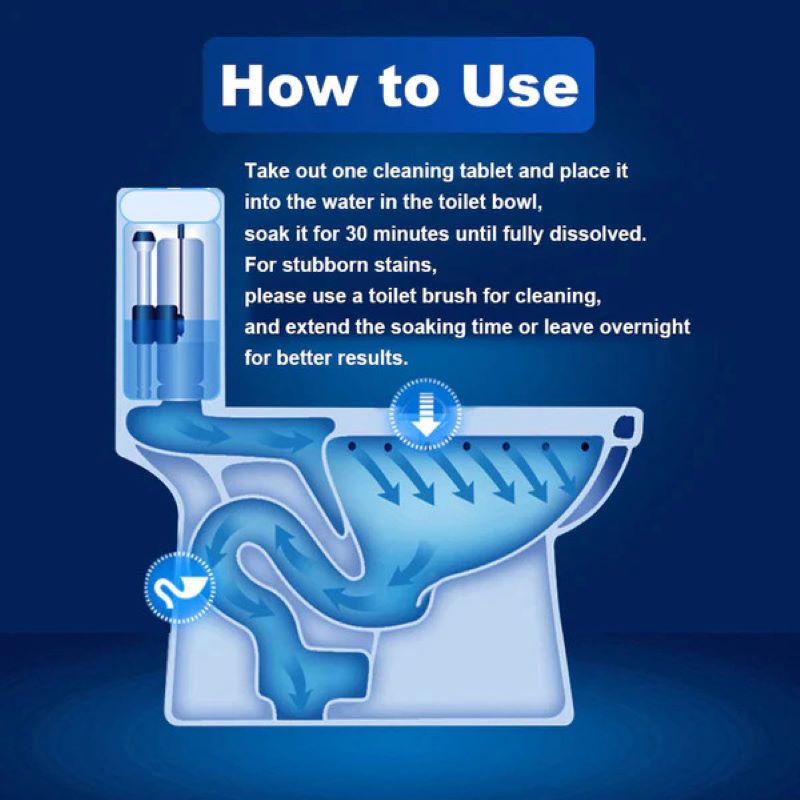 How to Use

Take out one cleaning tablet and place it into the water in the toilet bowl, soak it for 30 minutes until fully dissolved. For stubborn stains, please use a toilet brush for cleaning, and extend the soaking time or leave overnight for better results.