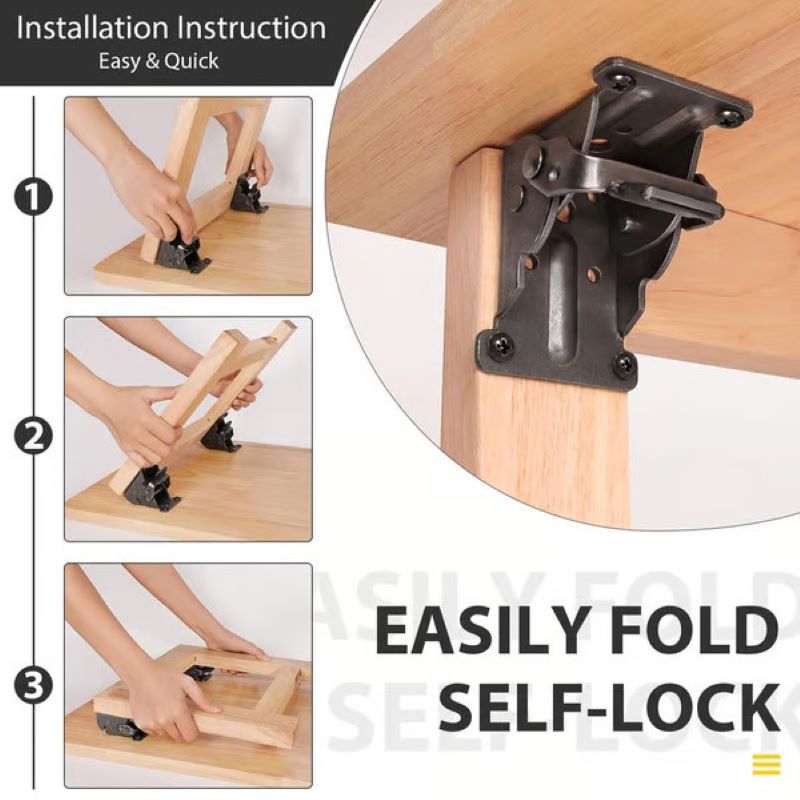 Installation Instruction
Easy & Quick

1

2

3

EASILY FOLD
SELF-LOCK