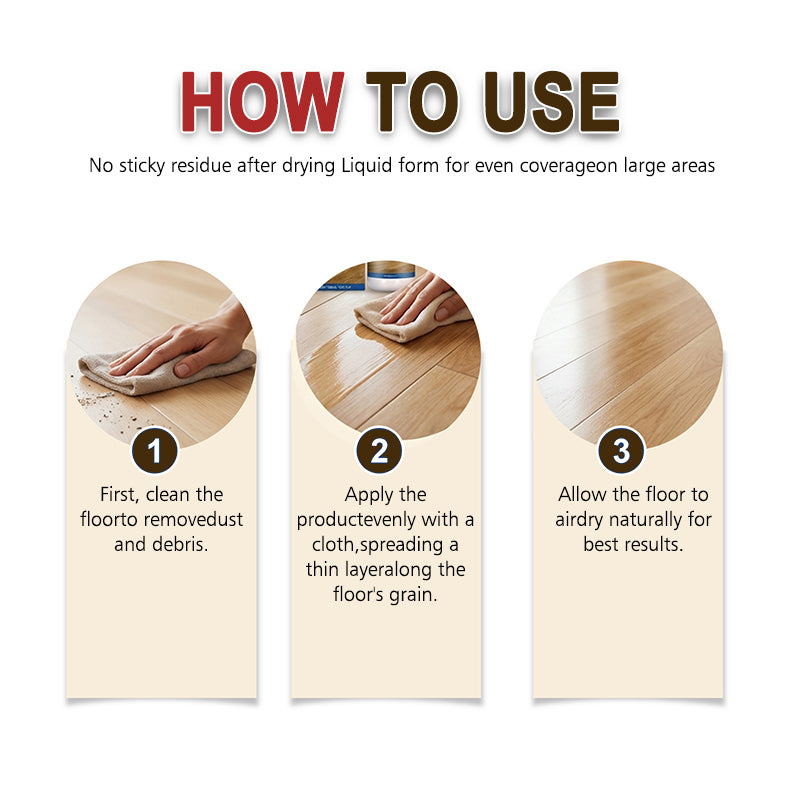 HOW TO USE

No sticky residue after drying Liquid form for even coverageon large areas

1

First, clean the floorto removedust and debris.

2

Apply the productevenly with a cloth,spreading a thin layeralong the floor's grain.

3

Allow the floor to airdry naturally for best results.