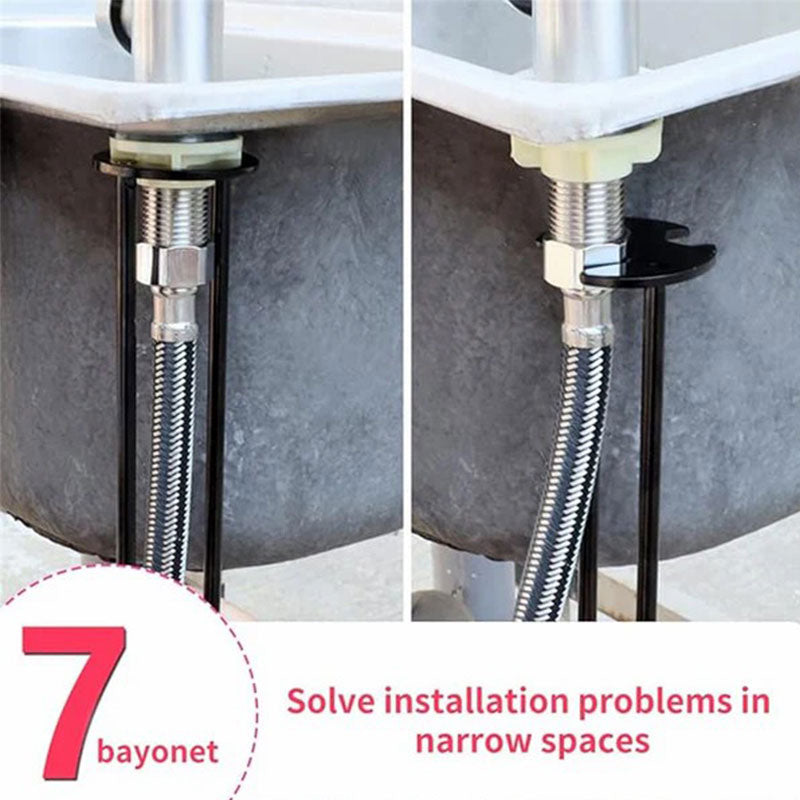 7 bayonet

Solve installation problems in narrow spaces