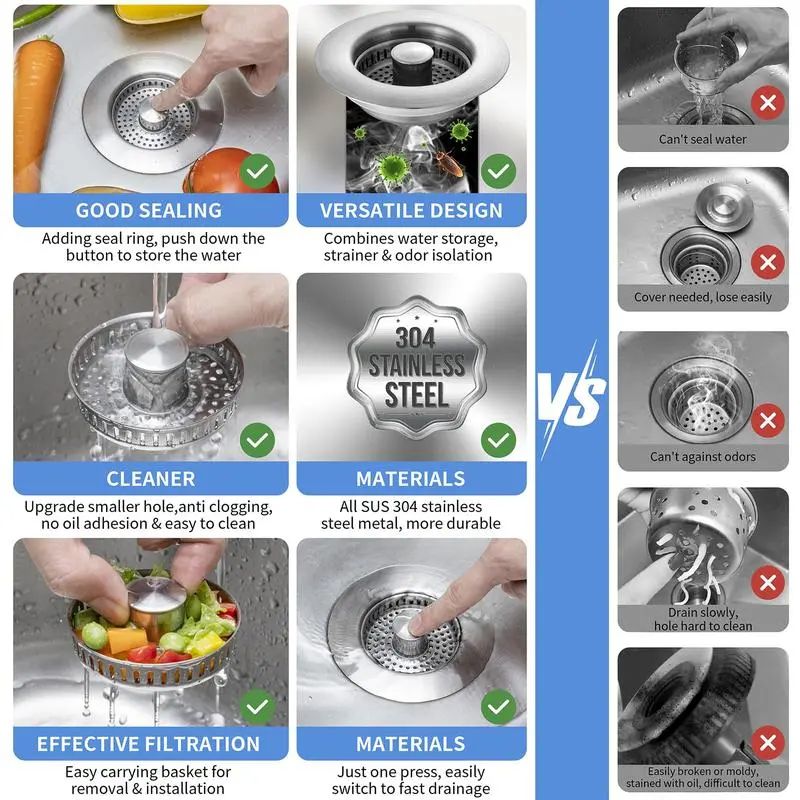 GOOD SEALING
Adding seal ring, push down the button to store the water

VERSATILE DESIGN
Combines water storage, strainer & odor isolation

CLEANER
Upgrade smaller hole,anti clogging, no oil adhesion & easy to clean

304 STAINLESS STEEL

MATERIALS
All SUS 304 stainless steel metal, more durable

EFFECTIVE FILTRATION
Easy carrying basket for removal & installation

MATERIALS
Just one press, easily switch to fast drainage

VS

Can't seal water

Cover needed, lose easily

Can't against odors

Drain slowly, hole hard to clean

Easily broken or moldy, stained with oil, difficult to clean