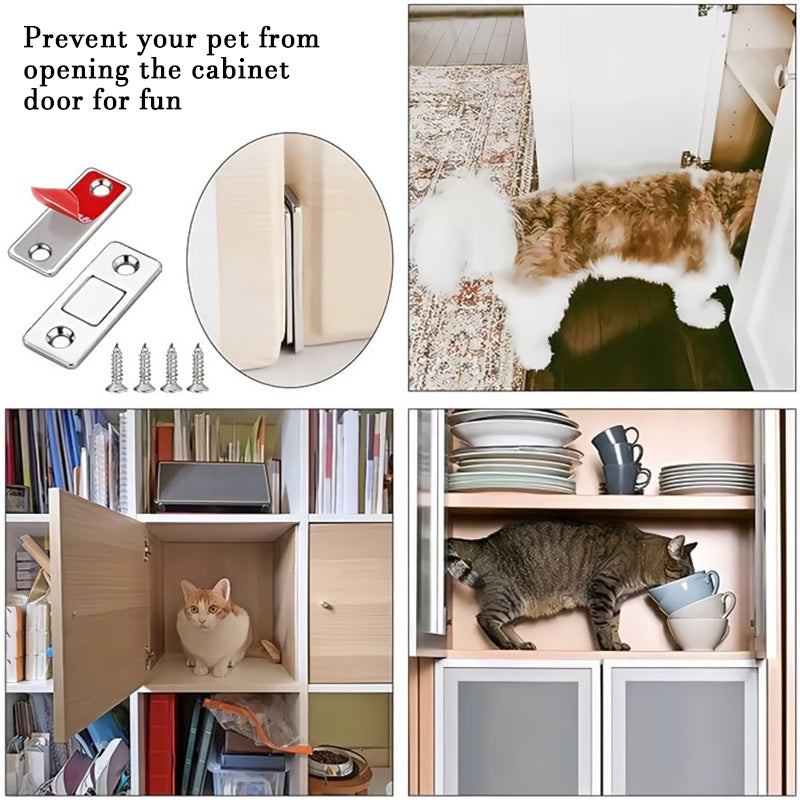 Prevent your pet from opening the cabinet door for fun