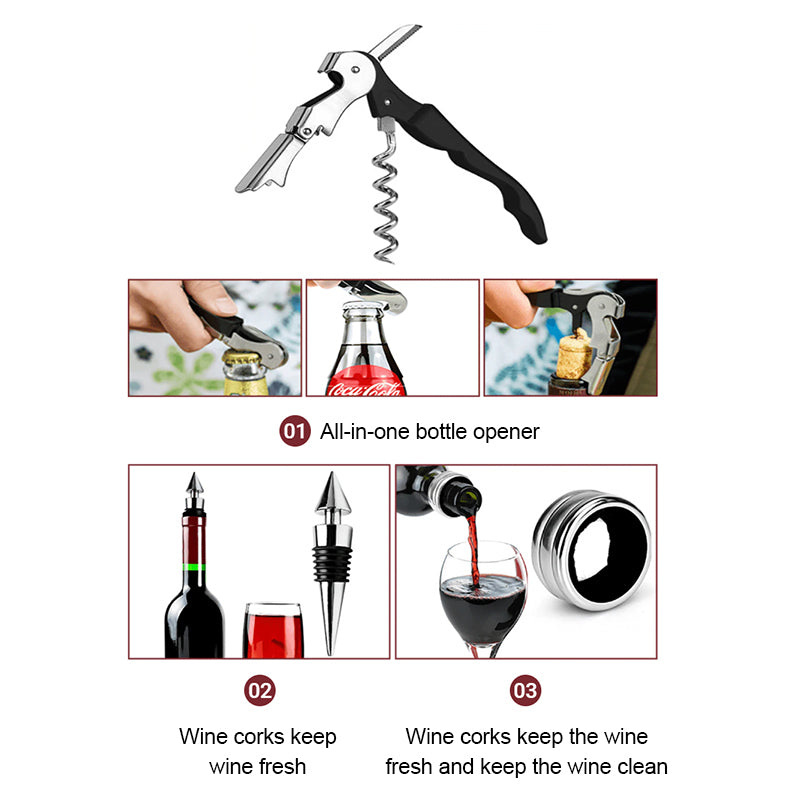 Coca-Cola

01 All-in-one bottle opener

02

Wine corks keep wine fresh

03

Wine corks keep the wine fresh and keep the wine clean