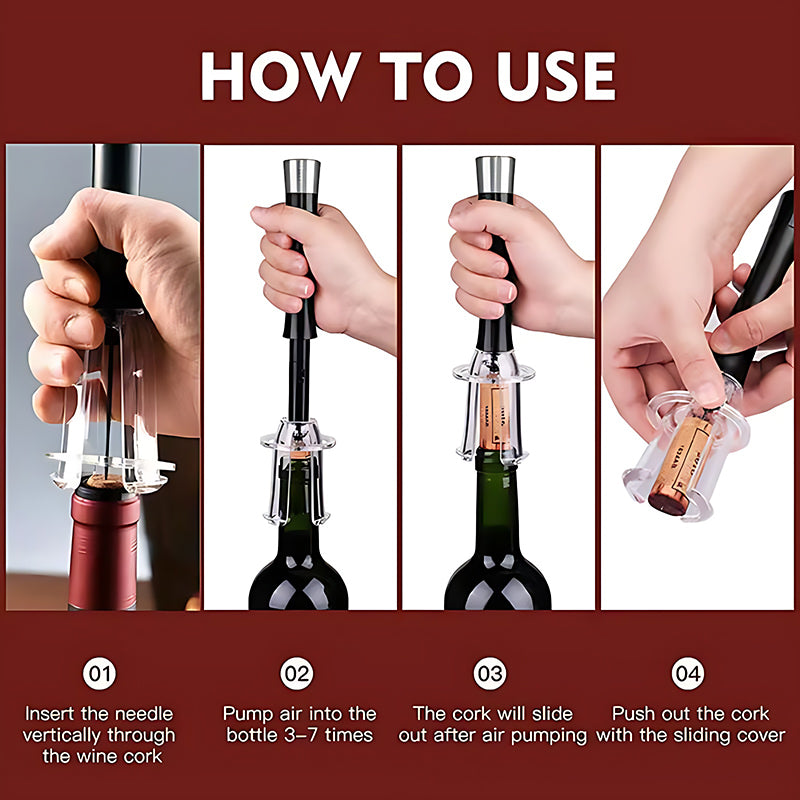 HOW TO USE

01
Insert the needle vertically through the wine cork

02
Pump air into the bottle 3–7 times

03
The cork will slide out after air pumping

04
Push out the cork with the sliding cover