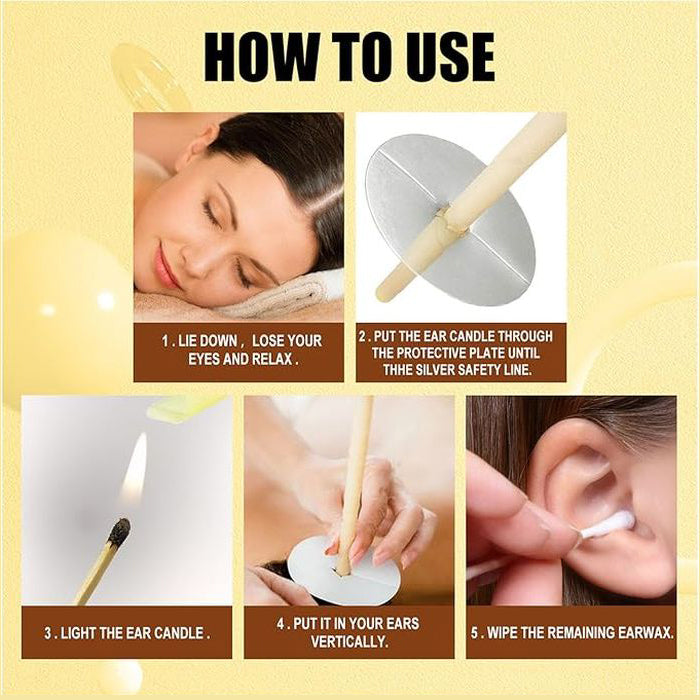 HOW TO USE

1 . LIE DOWN , LOSE YOUR EYES AND RELAX .

2 . PUT THE EAR CANDLE THROUGH THE PROTECTIVE PLATE UNTIL THHE SILVER SAFETY LINE.

3 . LIGHT THE EAR CANDLE .

4 . PUT IT IN YOUR EARS VERTICALLY.

5 . WIPE THE REMAINING EARWAX.