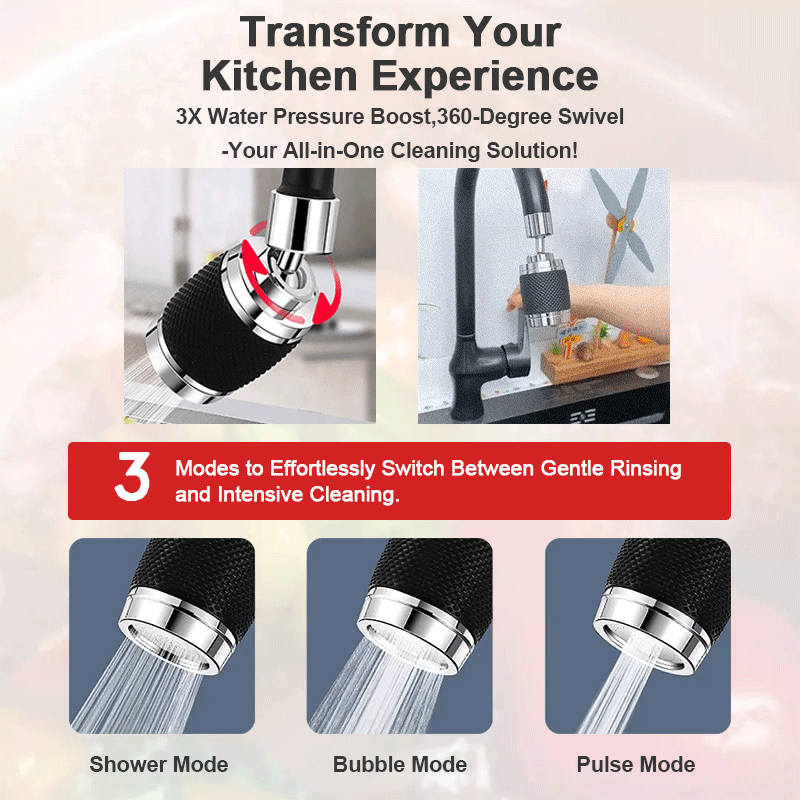 Transform Your Kitchen Experience

3X Water Pressure Boost,360-Degree Swivel

-Your All-in-One Cleaning Solution!

3 Modes to Effortlessly Switch Between Gentle Rinsing and Intensive Cleaning.

Shower Mode

Bubble Mode

Pulse Mode