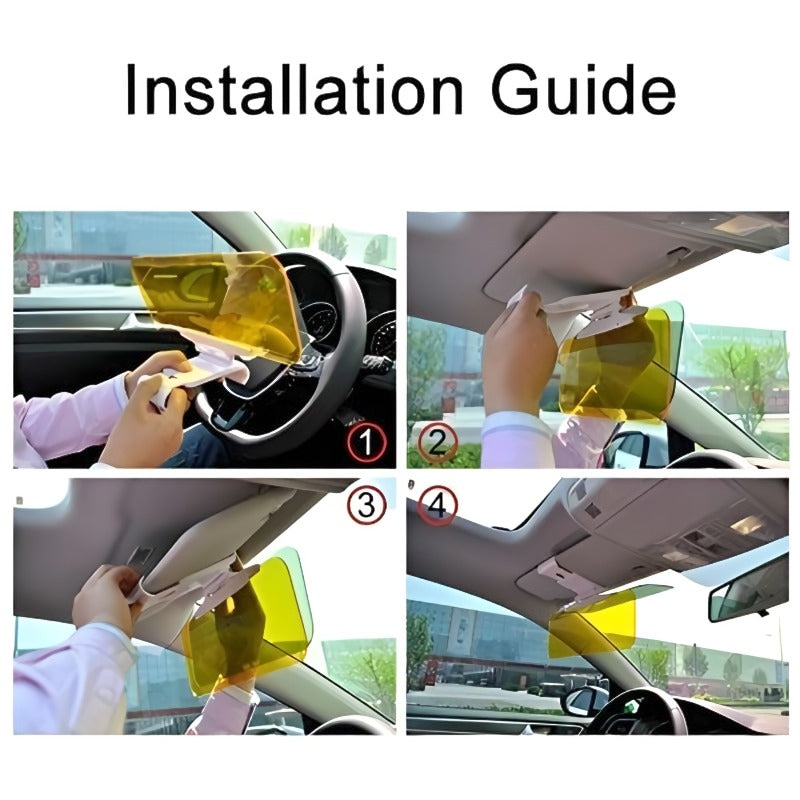 Installation Guide

1

2

3

4