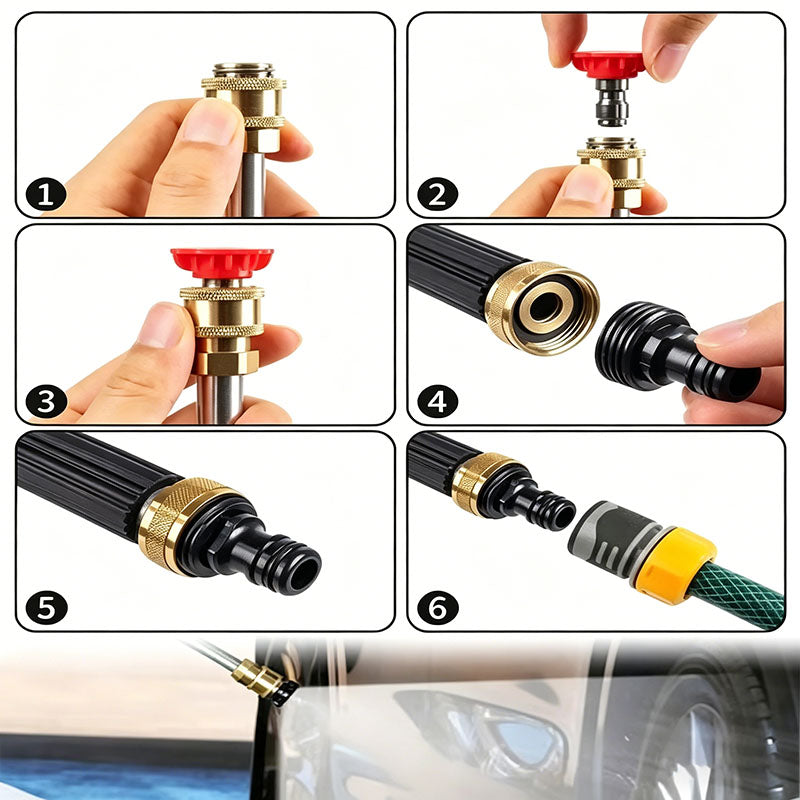 1
2
3
4
5
6