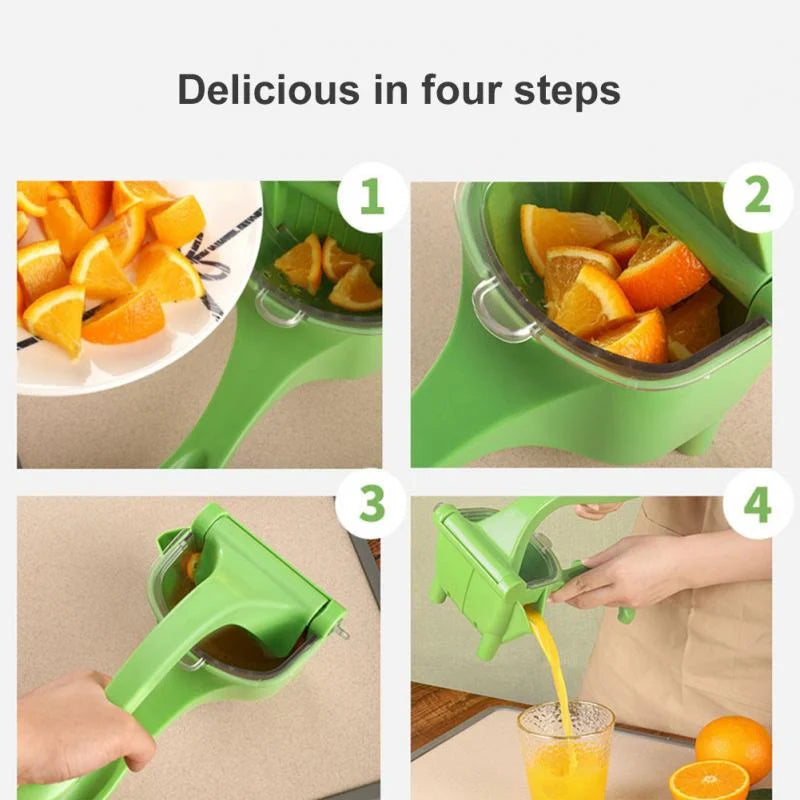 Delicious in four steps

1

2

3

4