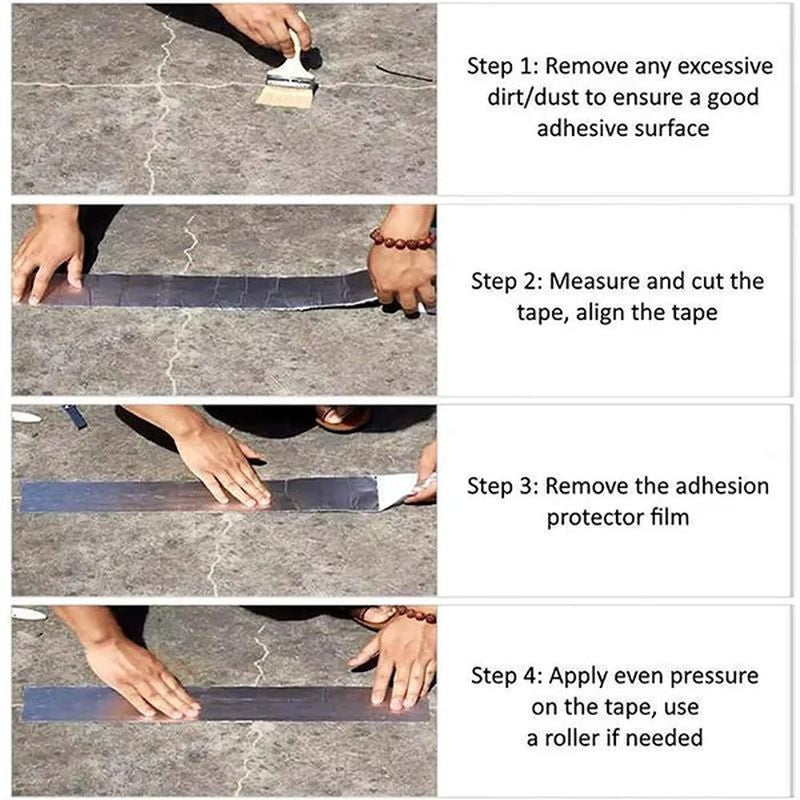 Step 1: Remove any excessive dirt/dust to ensure a good adhesive surface

Step 2: Measure and cut the tape, align the tape

Step 3: Remove the adhesion protector film

Step 4: Apply even pressure on the tape, use a roller if needed