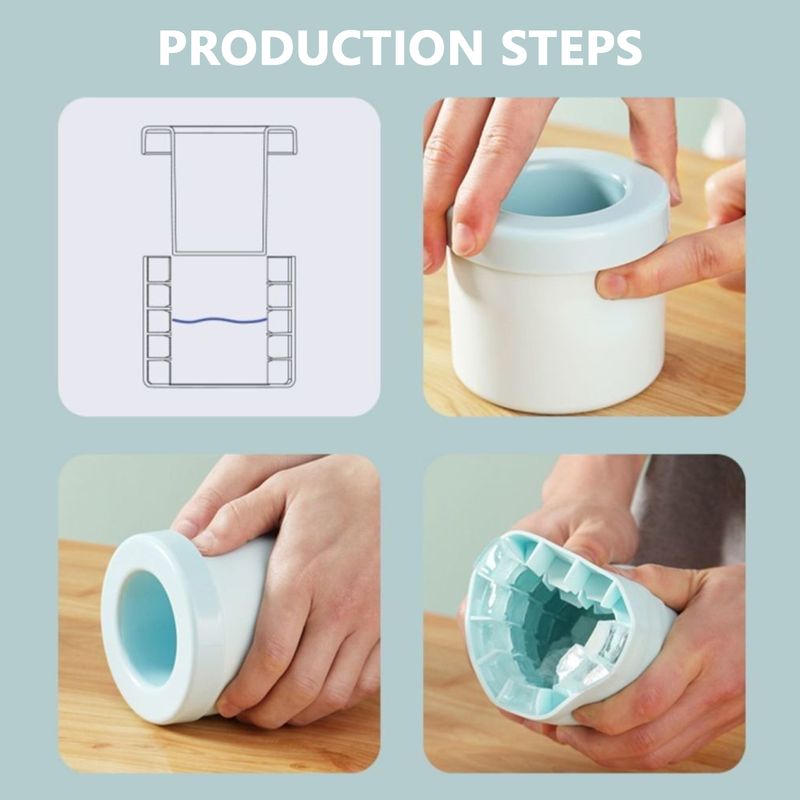 PRODUCTION STEPS