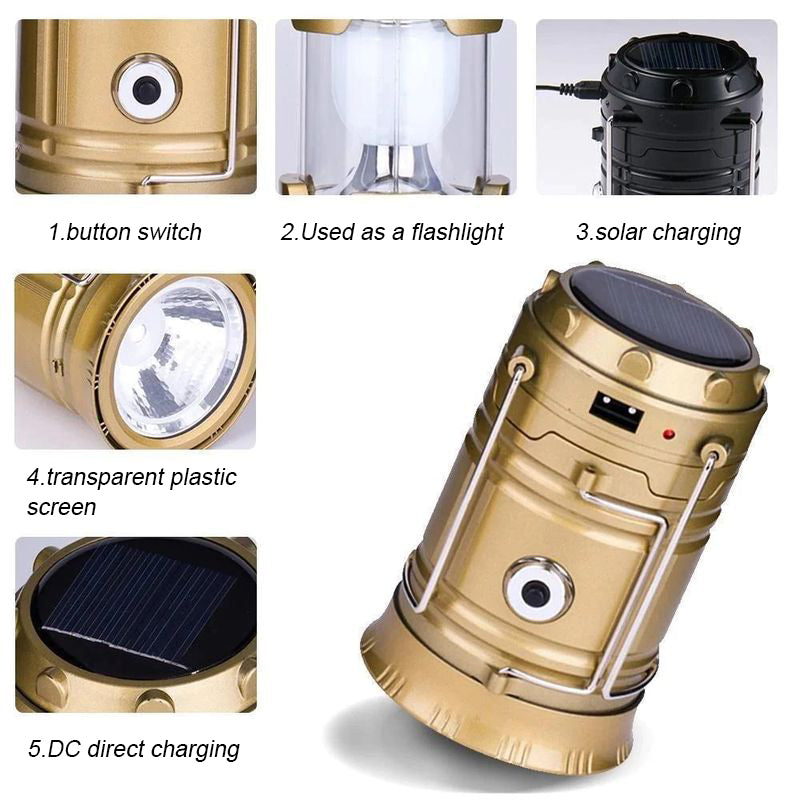 1.button switch

2.Used as a flashlight

3.solar charging

4.transparent plastic screen

5.DC direct charging