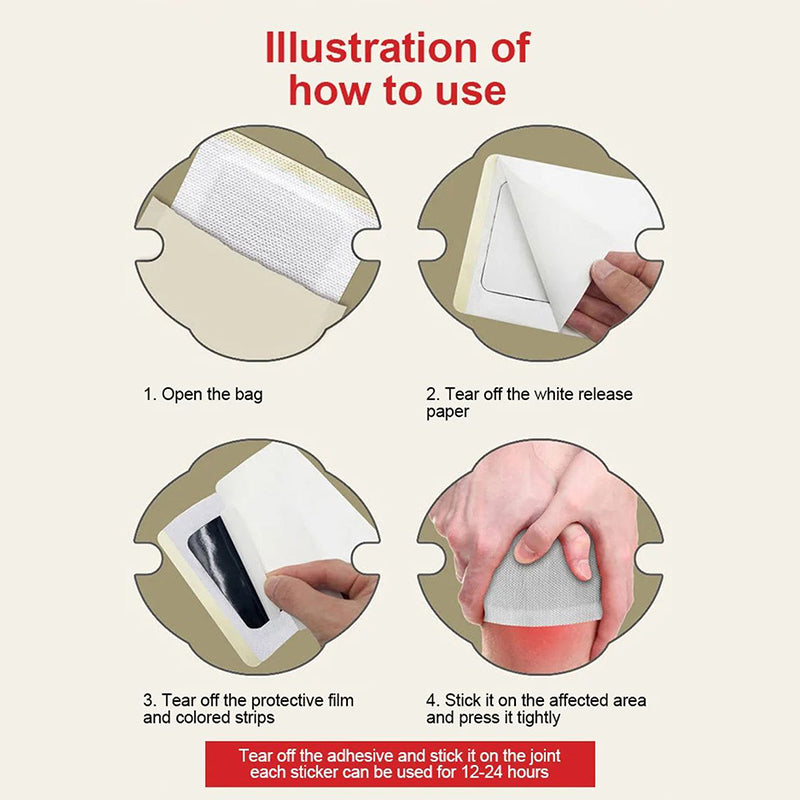 Illustration of how to use

1. Open the bag

2. Tear off the white release paper

3. Tear off the protective film and colored strips

4. Stick it on the affected area and press it tightly

Tear off the adhesive and stick it on the joint each sticker can be used for 12-24 hours