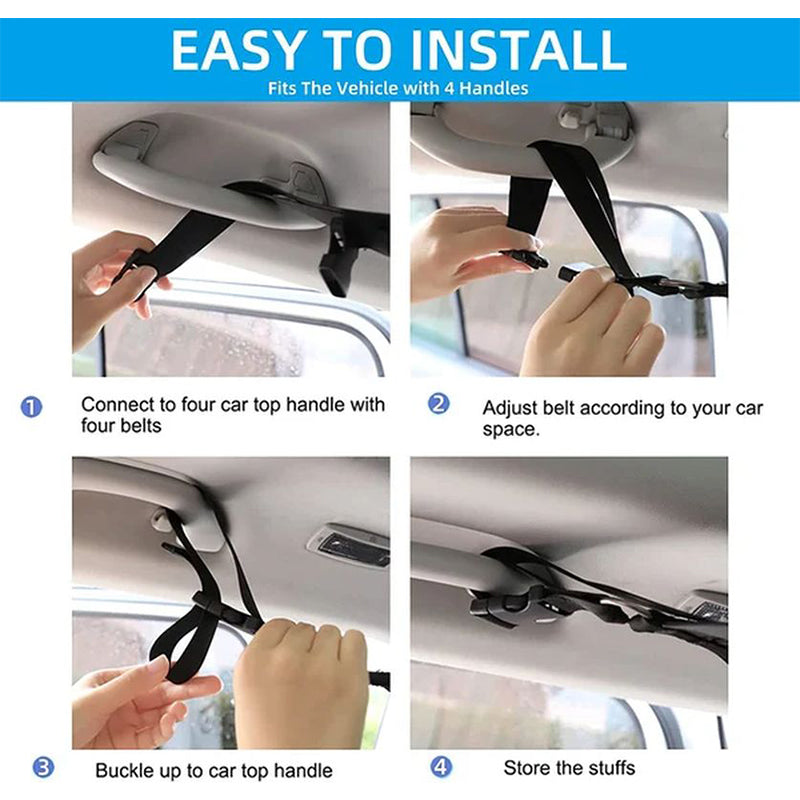 EASY TO INSTALL
Fits The Vehicle with 4 Handles

1 Connect to four car top handle with four belts

2 Adjust belt according to your car space.

3 Buckle up to car top handle

4 Store the stuffs