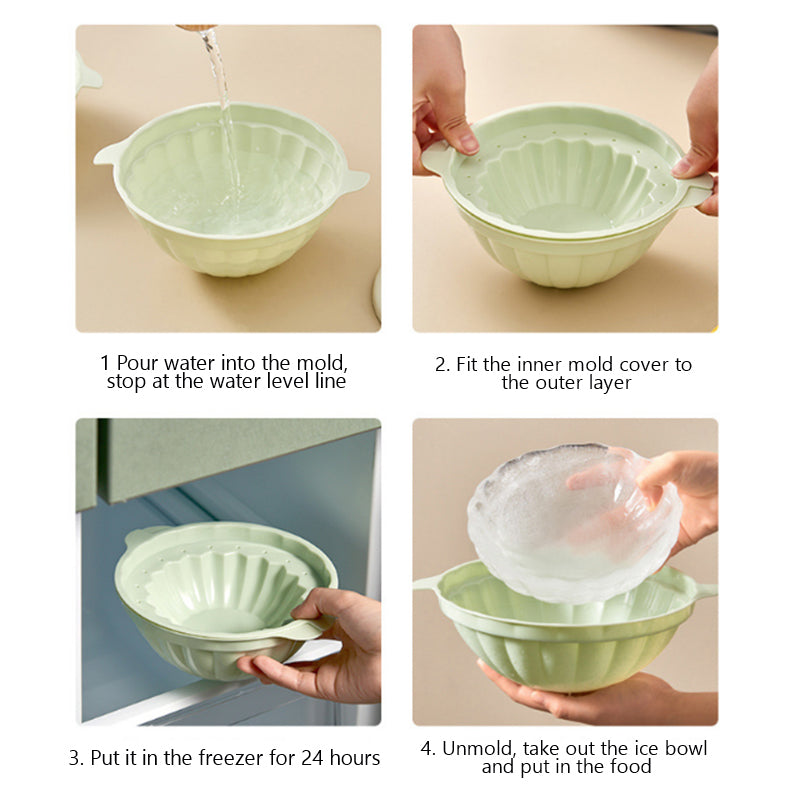 1 Pour water into the mold, stop at the water level line

2. Fit the inner mold cover to the outer layer

3. Put it in the freezer for 24 hours

4. Unmold, take out the ice bowl and put in the food