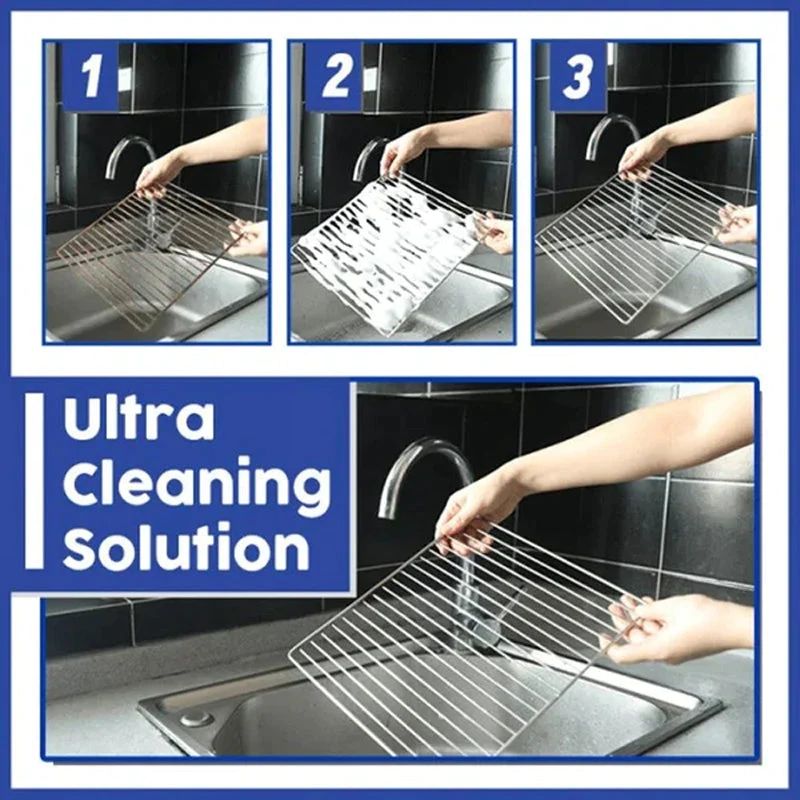 1

2

3

Ultra Cleaning Solution